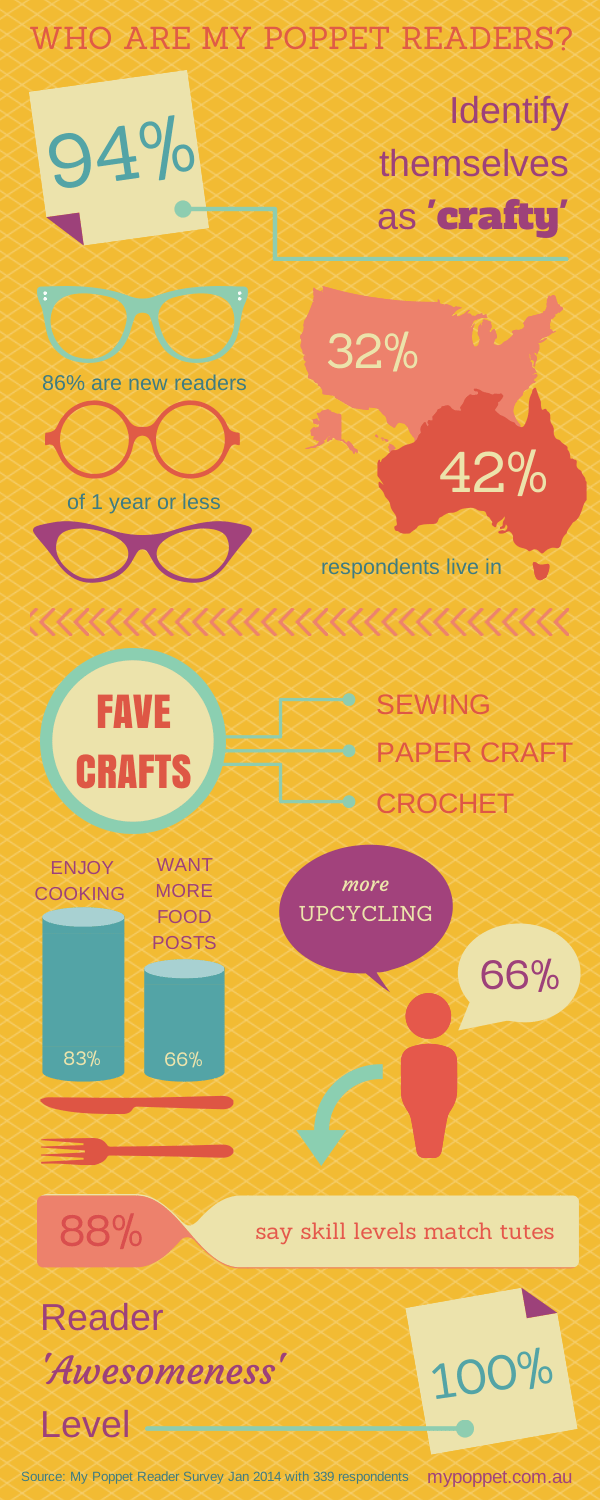 WHO ARE MY POPPET READERS?

94%

Identify themselves as 'crafty'

86% are new readers

of 1 year or less

32%

42%

respondents live in

FAVE CRAFTS

SEWING

PAPER CRAFT

CROCHET

ENJOY COOKING

WANT MORE FOOD POSTS

83%

66%

more UPCYCLING

66%

88%

say skill levels match tutes

Reader 'Awesomeness' Level

100%

Source: My Poppet Reader Survey Jan 2014 with 339 respondents

mypoppet.com.au