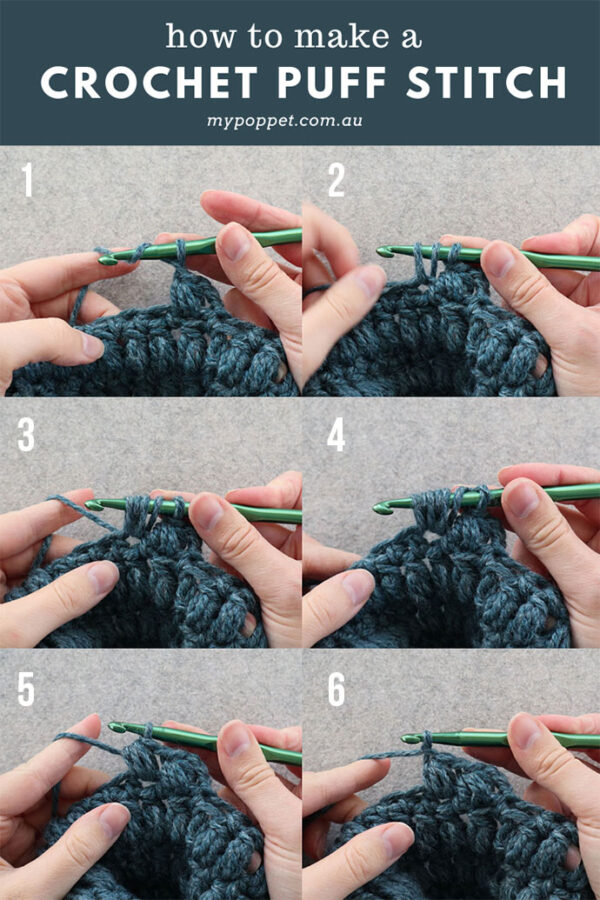 how to make a
CROCHET PUFF STITCH
mypoppet.com.au

1

2

3

4

5

6